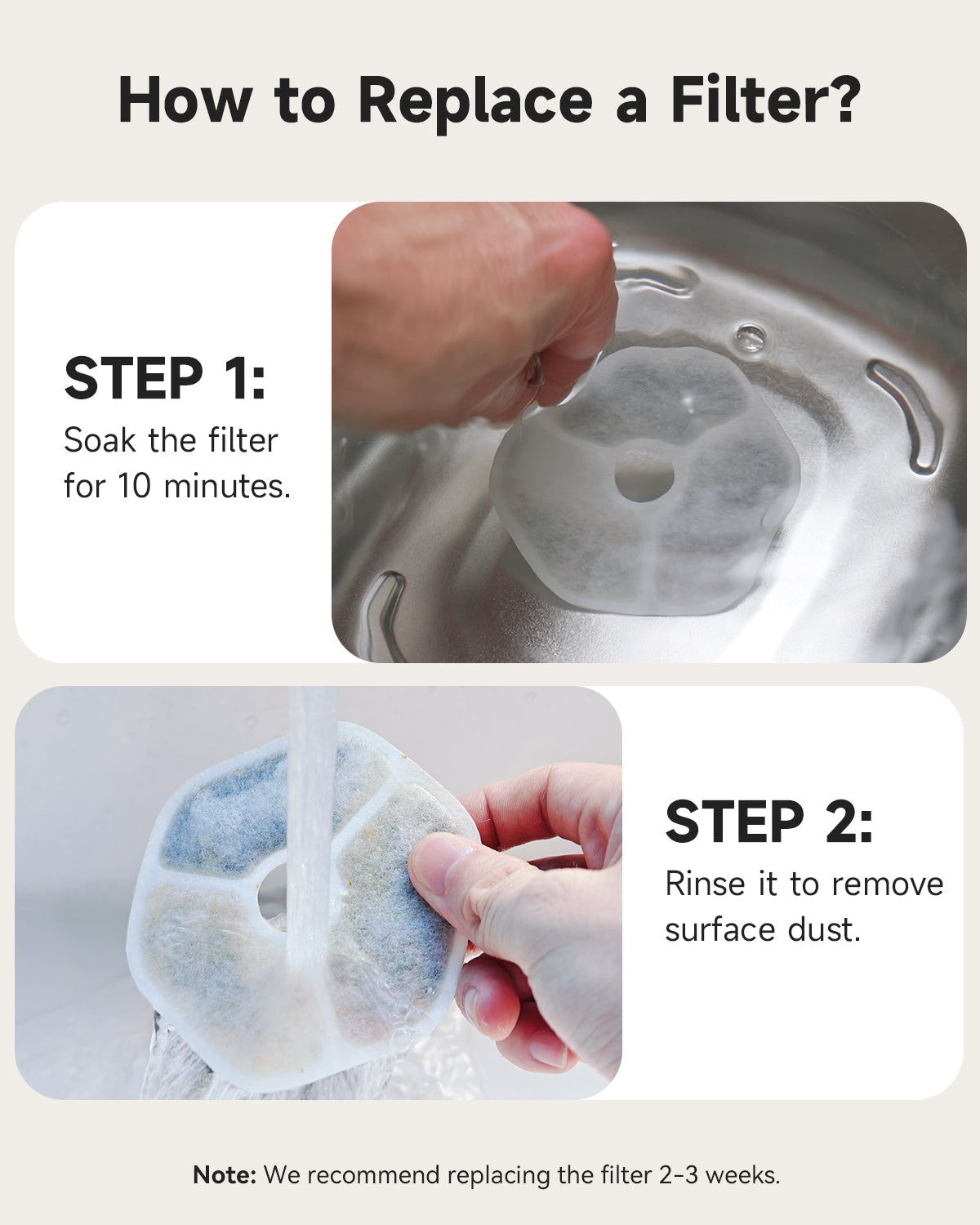 How to Replace a Filter?

STEP 1:
Soak the filter for 10 minutes.

STEP 2:
Rinse it to remove surface dust.

Note: We recommend replacing the filter 2-3 weeks.